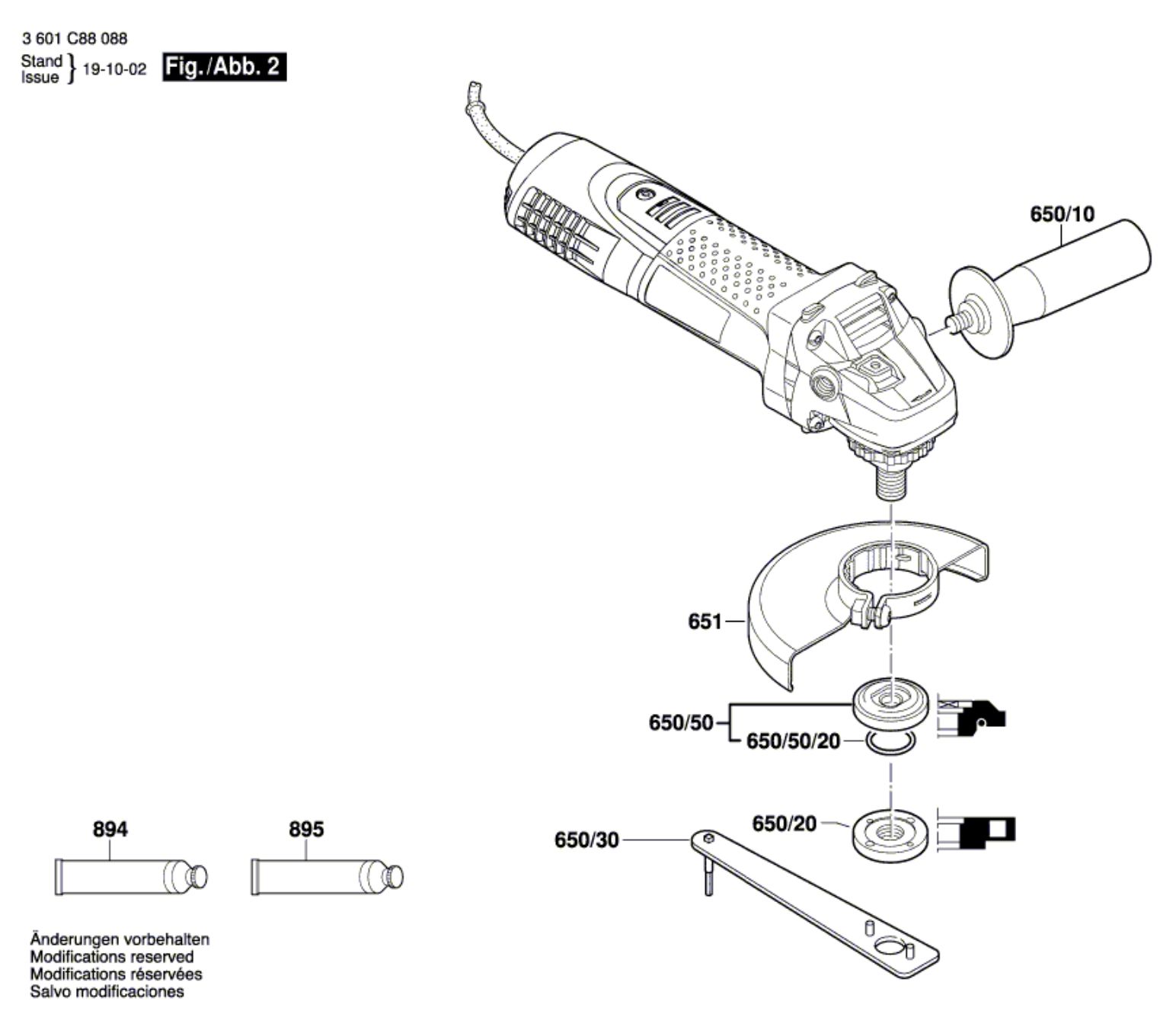 3 601 C88 088
Stand
Issue } 19-10-02 Fig./Abb. 2

650/10

651

650/50
650/50/20

650/20

650/30

894

895

Änderungen vorbehalten
Modifications reserved
Modifications réservées
Salvo modificaciones